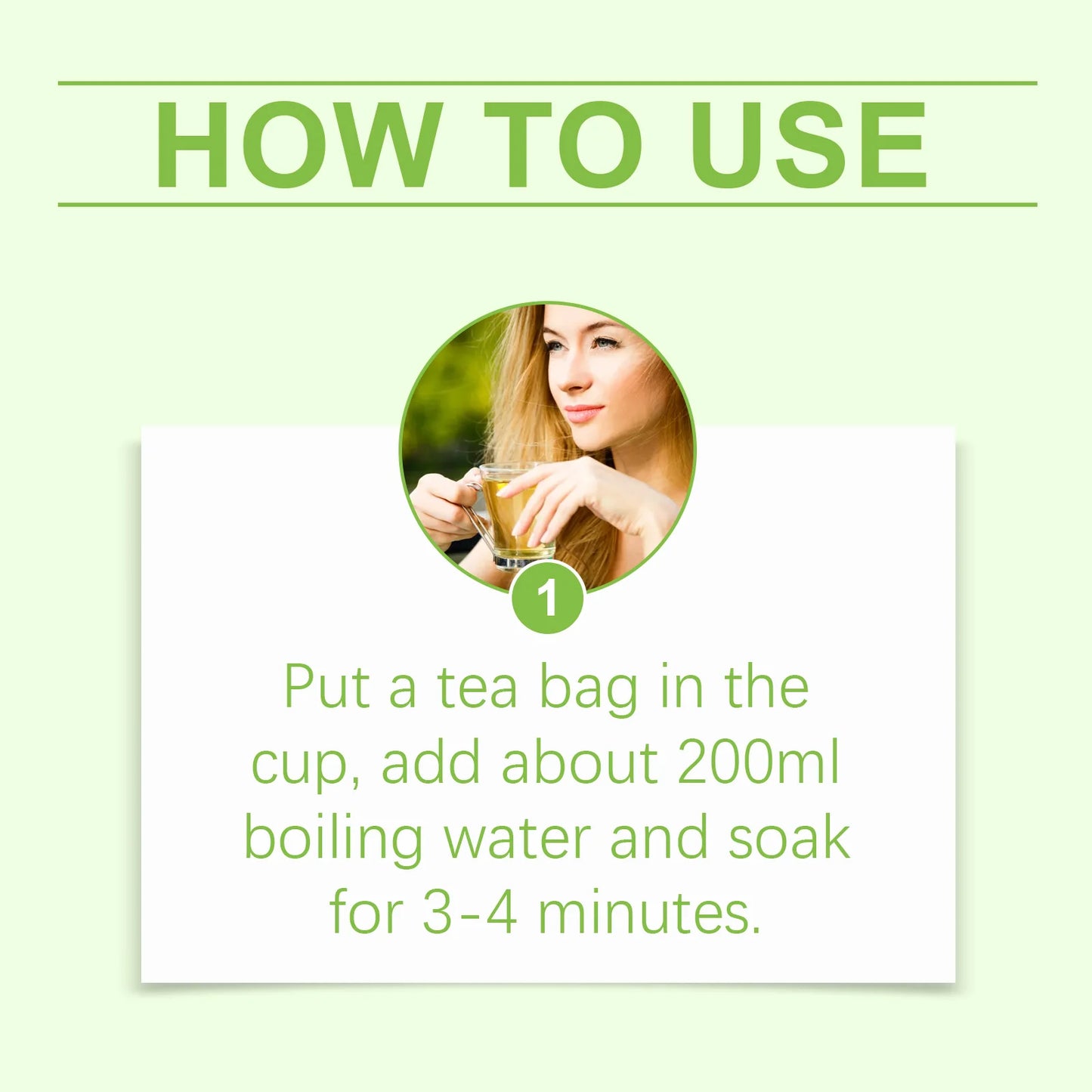 HOW TO USE

1

Put a tea bag in the cup, add about 200ml boiling water and soak for 3-4 minutes.